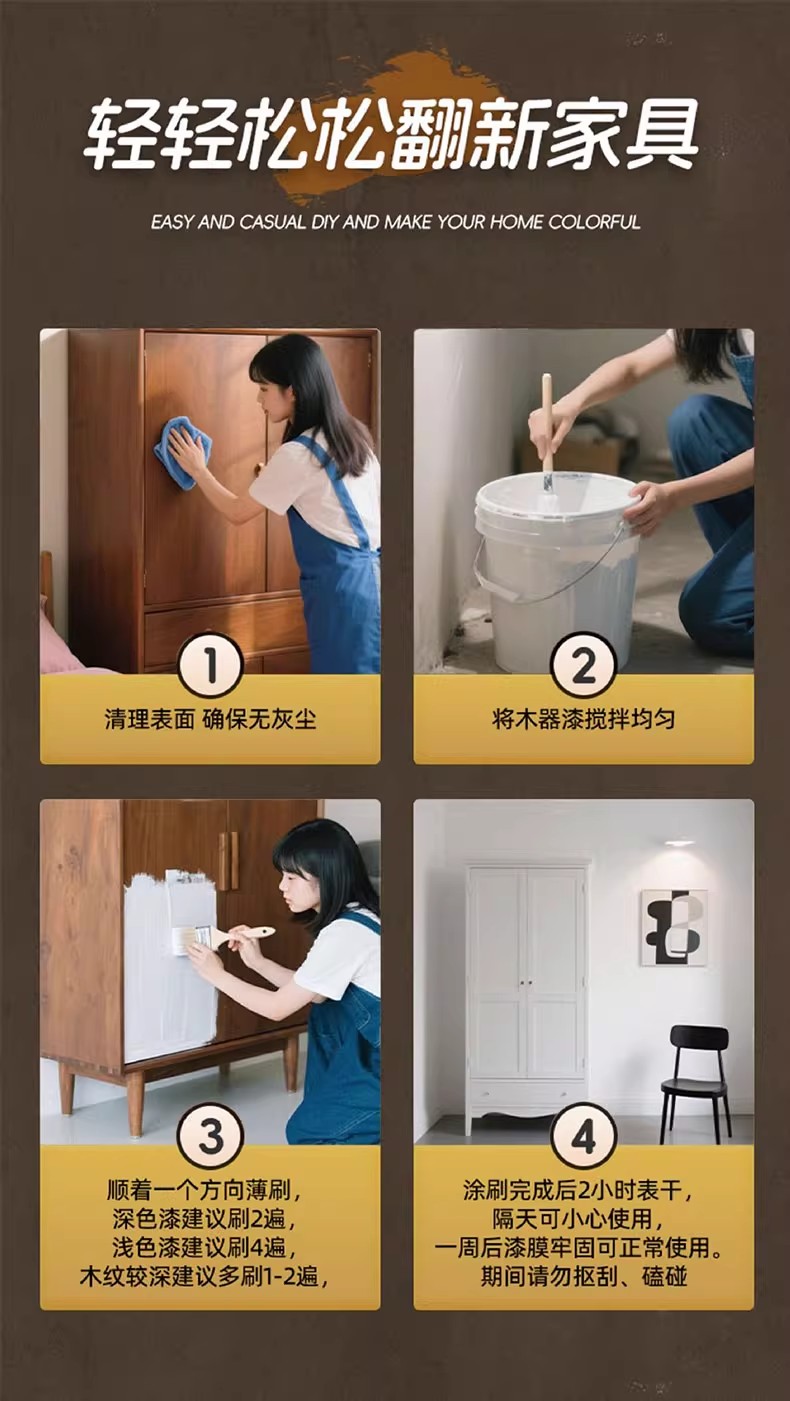 轻轻松松翻新家具

EASY AND CASUAL DIY AND MAKE YOUR HOME COLORFUL

1
清理表面 确保无灰尘

2
将木器漆搅拌均匀

3
顺着一个方向薄刷，
深色漆建议刷2遍，
浅色漆建议刷4遍，
木纹较深建议多刷1-2遍，

4
涂刷完成后2小时表干，
隔天可小心使用，
一周后漆膜牢固可正常使用。
期间请勿抠刮、磕碰