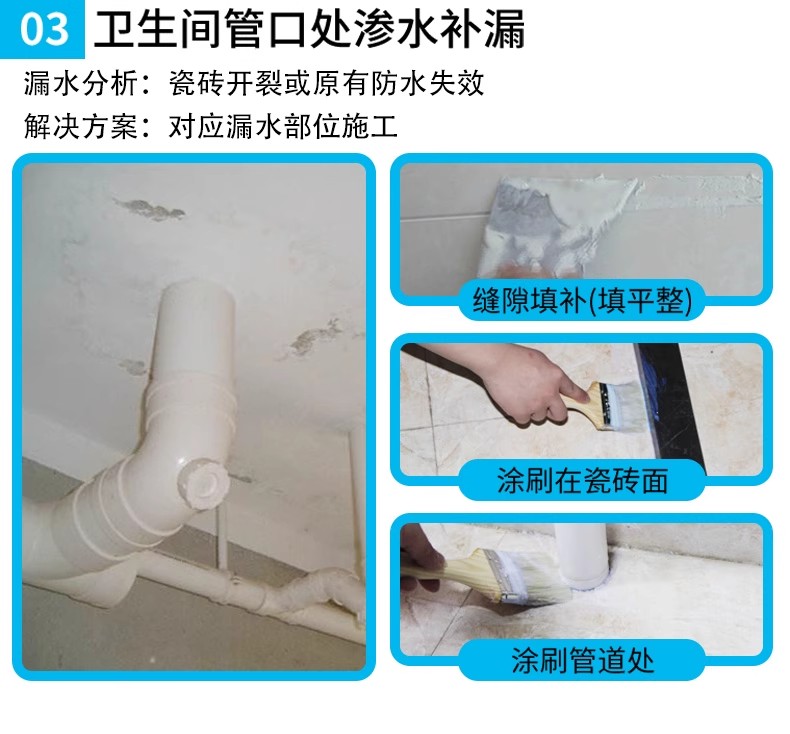 03 卫生间管口处渗水补漏

漏水分析：瓷砖开裂或原有防水失效

解决方案：对应漏水部位施工

缝隙填补(填平整)

涂刷在瓷砖面

涂刷管道处