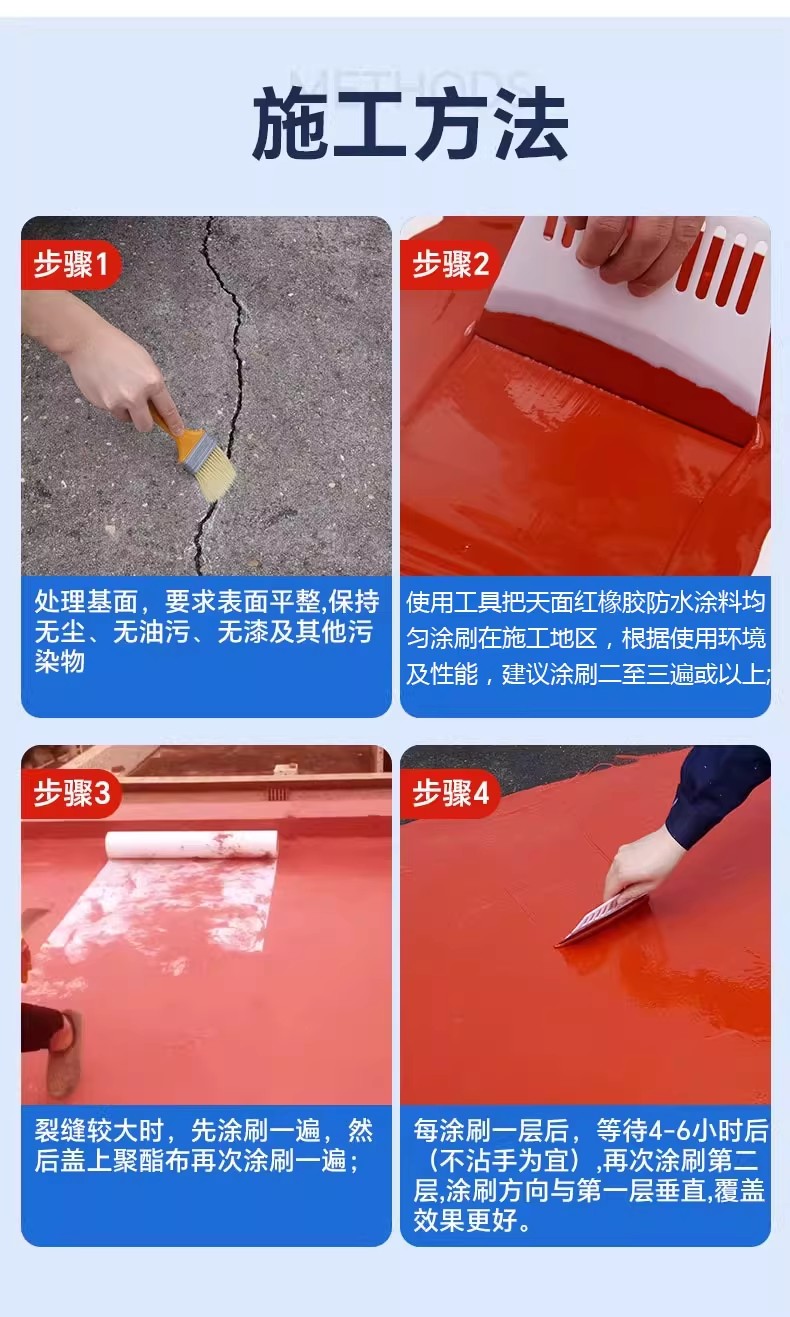 METHODS
施工方法

步骤1
处理基面，要求表面平整,保持无尘、无油污、无漆及其他污染物

步骤2
使用工具把天面红橡胶防水涂料均匀涂刷在施工地区，根据使用环境及性能，建议涂刷二至三遍或以上;

步骤3
裂缝较大时，先涂刷一遍，然后盖上聚酯布再次涂刷一遍;

步骤4
每涂刷一层后，等待4-6小时后（不沾手为宜）,再次涂刷第二层,涂刷方向与第一层垂直,覆盖效果更好。