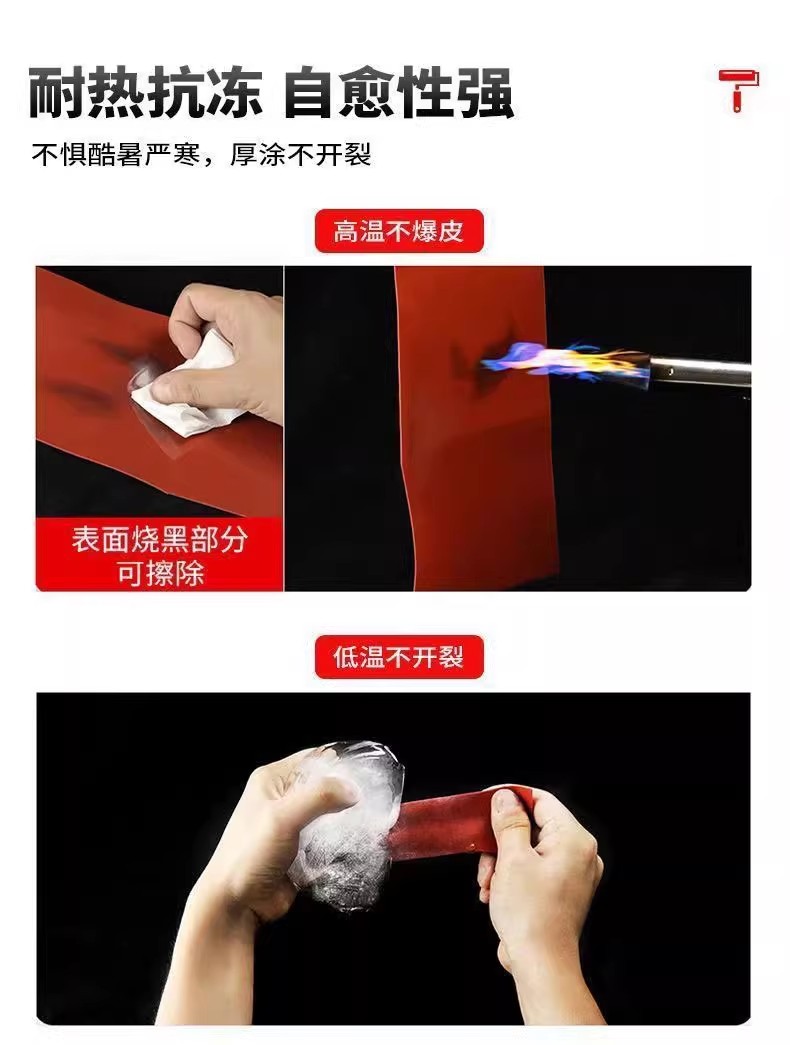 耐热抗冻 自愈性强

不惧酷暑严寒，厚涂不开裂

高温不爆皮

表面烧黑部分可擦除

低温不开裂